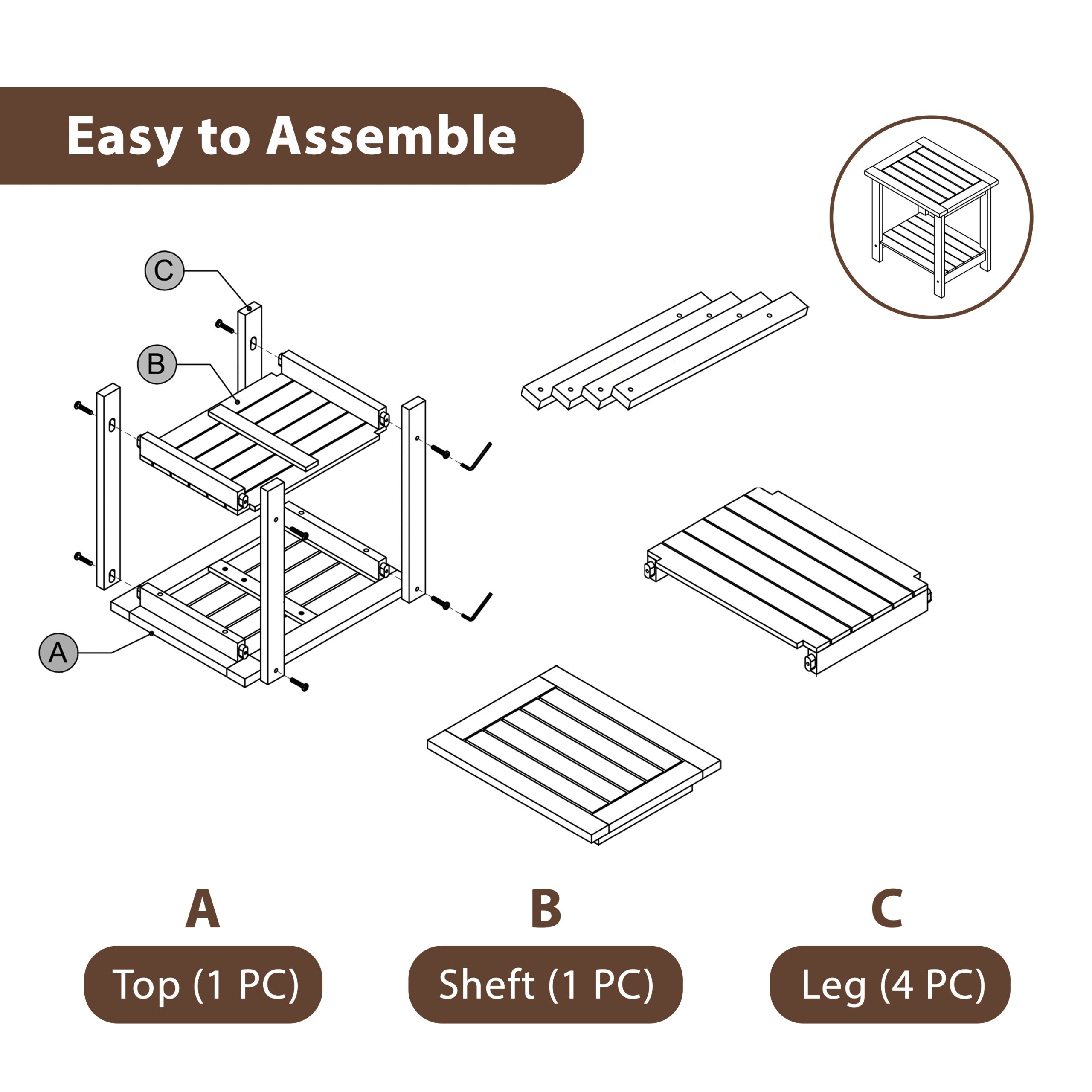 Easy to Assemble

C

B

A

A

Top (1 PC)

B

Sheft (1 PC)

C

Leg (4 PC)